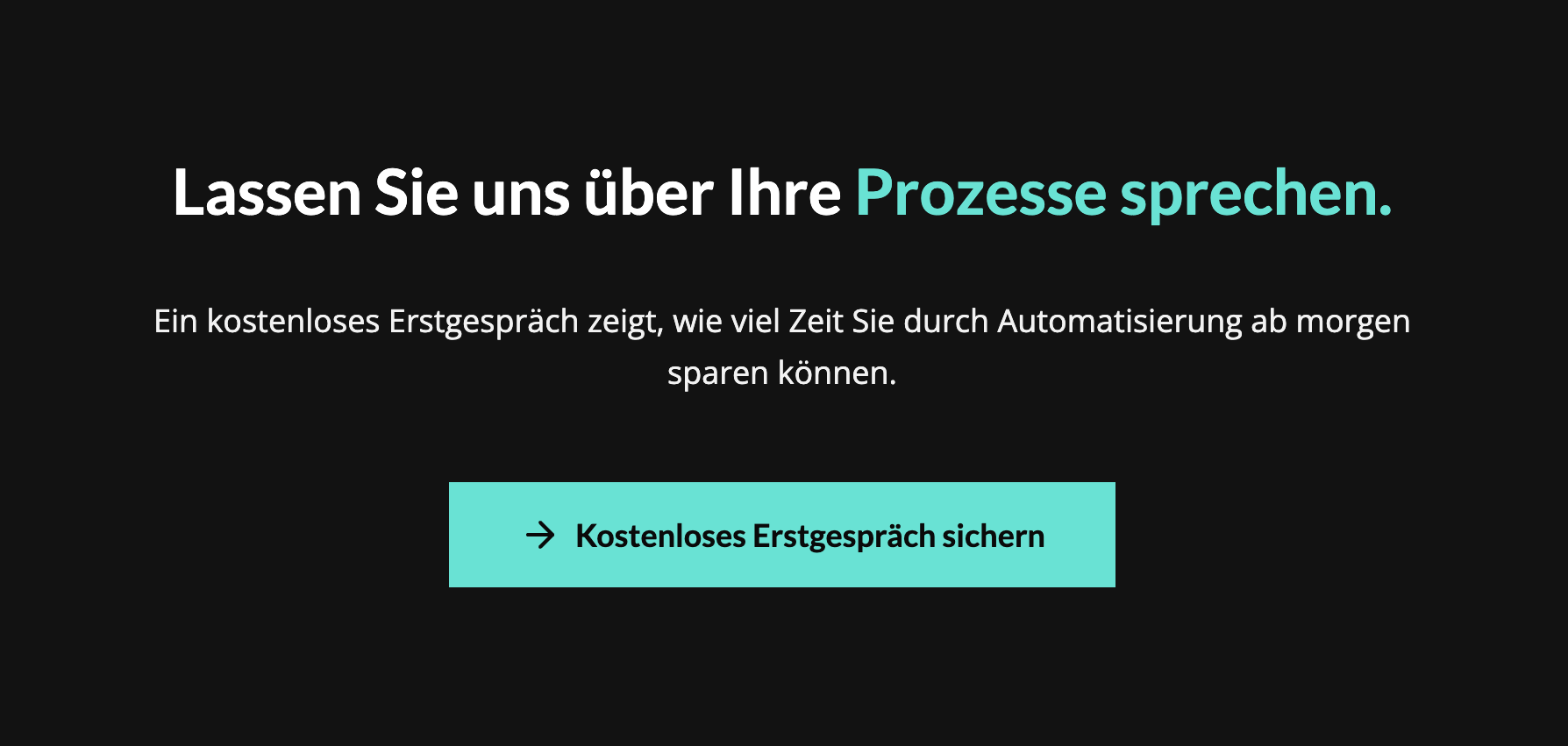 Lassen Sie uns über Ihre Prozesse sprechen.

Ein kostenloses Erstgespräch zeigt, wie viel Zeit Sie durch Automatisierung ab morgen sparen können.

→ Kostenloses Erstgespräch sichern